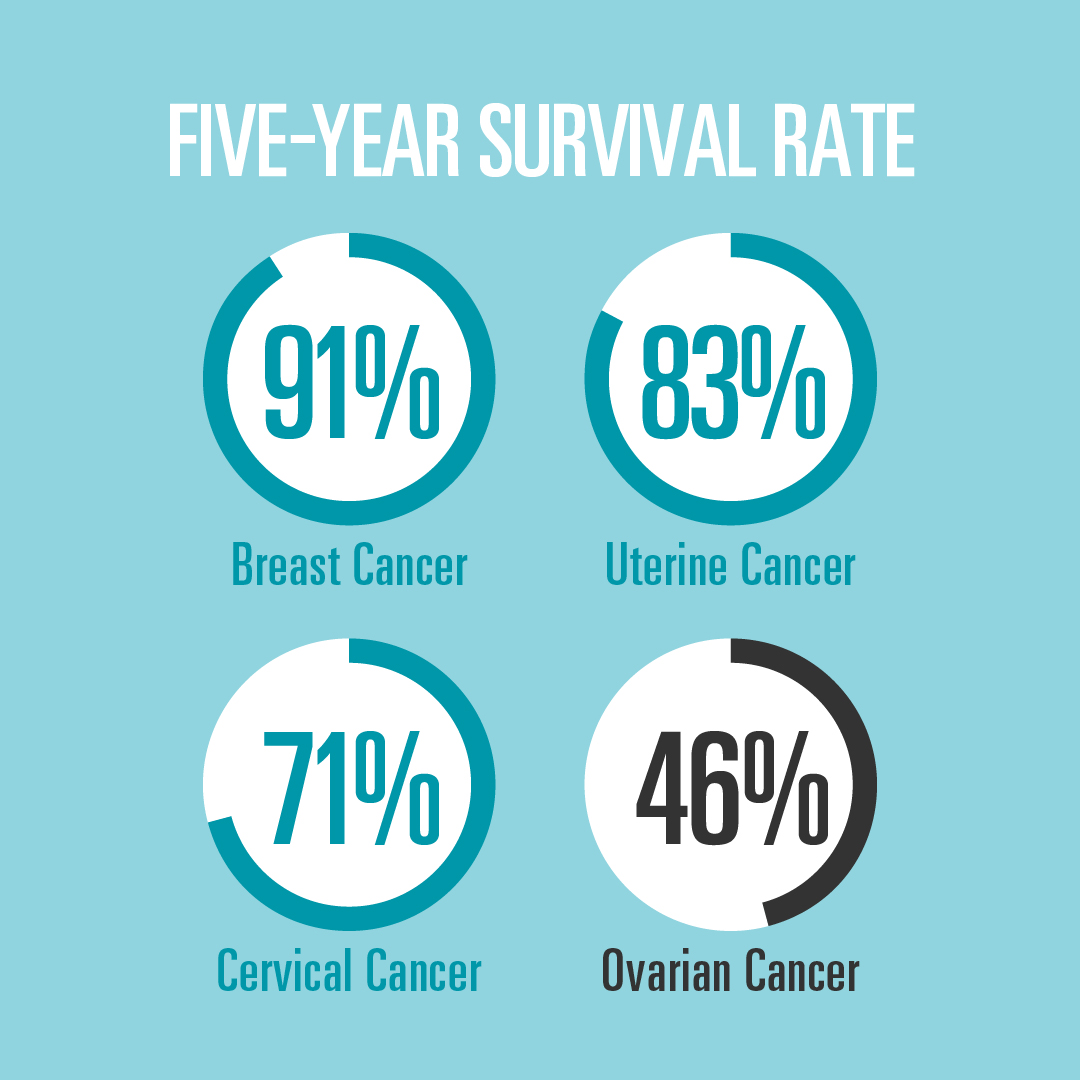 FIVE-YEAR SURVIVAL RATE

91%
Breast Cancer

83%
Uterine Cancer

71%
Cervical Cancer

46%
Ovarian Cancer